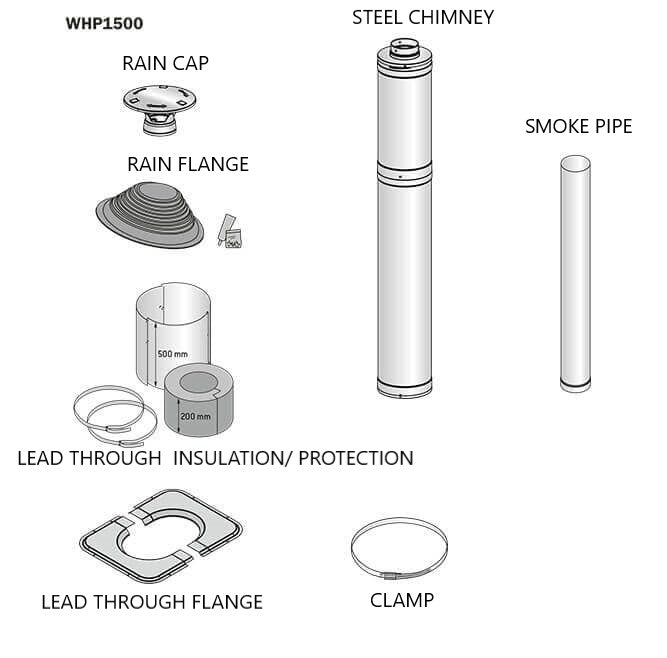 WHP1500

RAIN CAP

RAIN FLANGE

500 mm

200 mm

LEAD THROUGH INSULATION/ PROTECTION

LEAD THROUGH FLANGE

STEEL CHIMNEY

SMOKE PIPE

CLAMP